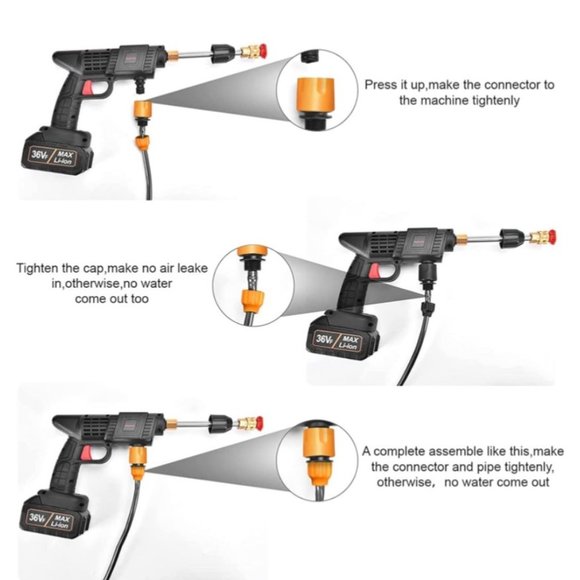 36V MAX Li-ion

Press it up,make the connector to the machine tightenly

Tighten the cap,make no air leake in,otherwise,no water come out too

36V MAX Li-ion

36V MAX Li-ion

A complete assemble like this,make the connector and pipe tightenly, otherwise, no water come out